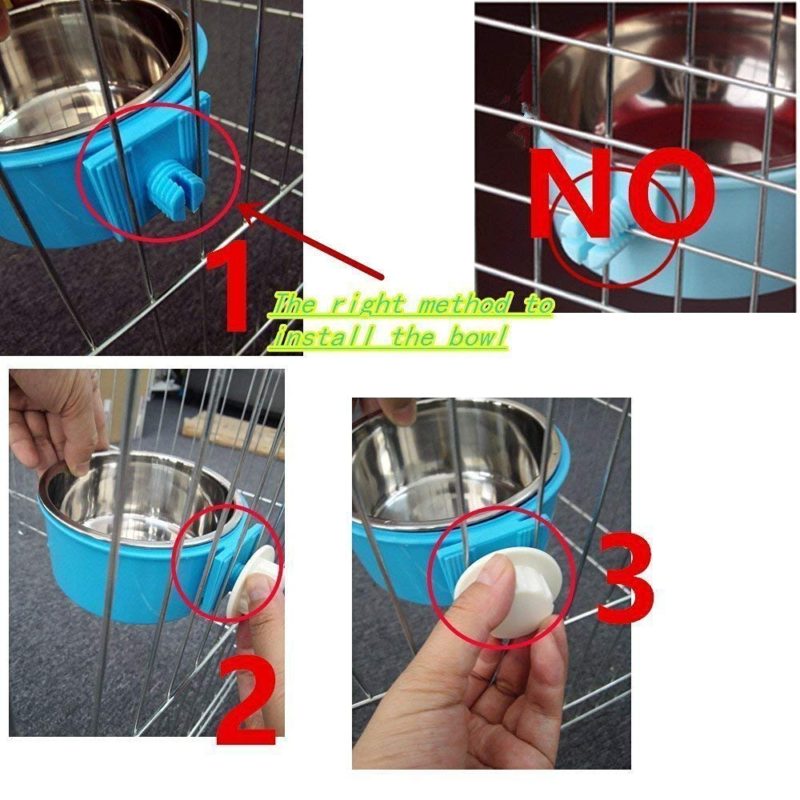 1

NO

The right method to install the bowl

2

3